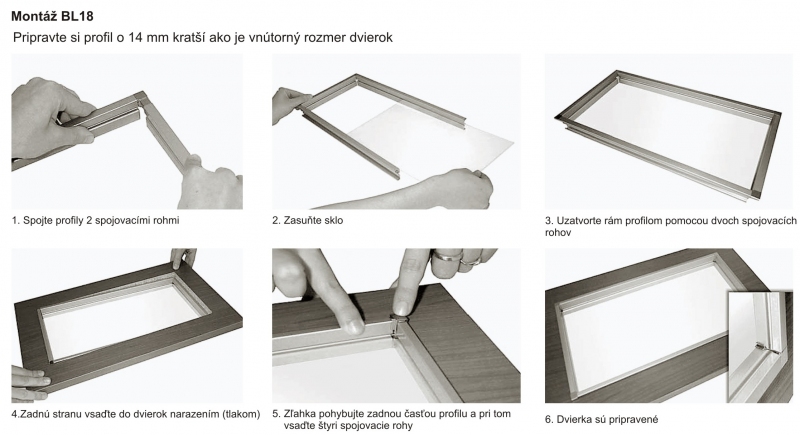 Montáž BL18

Pripravte si profil o 14 mm kratší ako je vnútorný rozmer dvierok

1. Spojte profily 2 spojovacími rohmi

2. Zasuňte sklo

3. Uzatvorte rám profilom pomocou dvoch spojovacích rohov

4.Zadnú stranu vsaďte do dvierok narazením (tlakom)

5. Zľahka pohybujte zadnou časťou profilu a pri tom vsaďte štyri spojovacie rohy

6. Dvierka sú pripravené